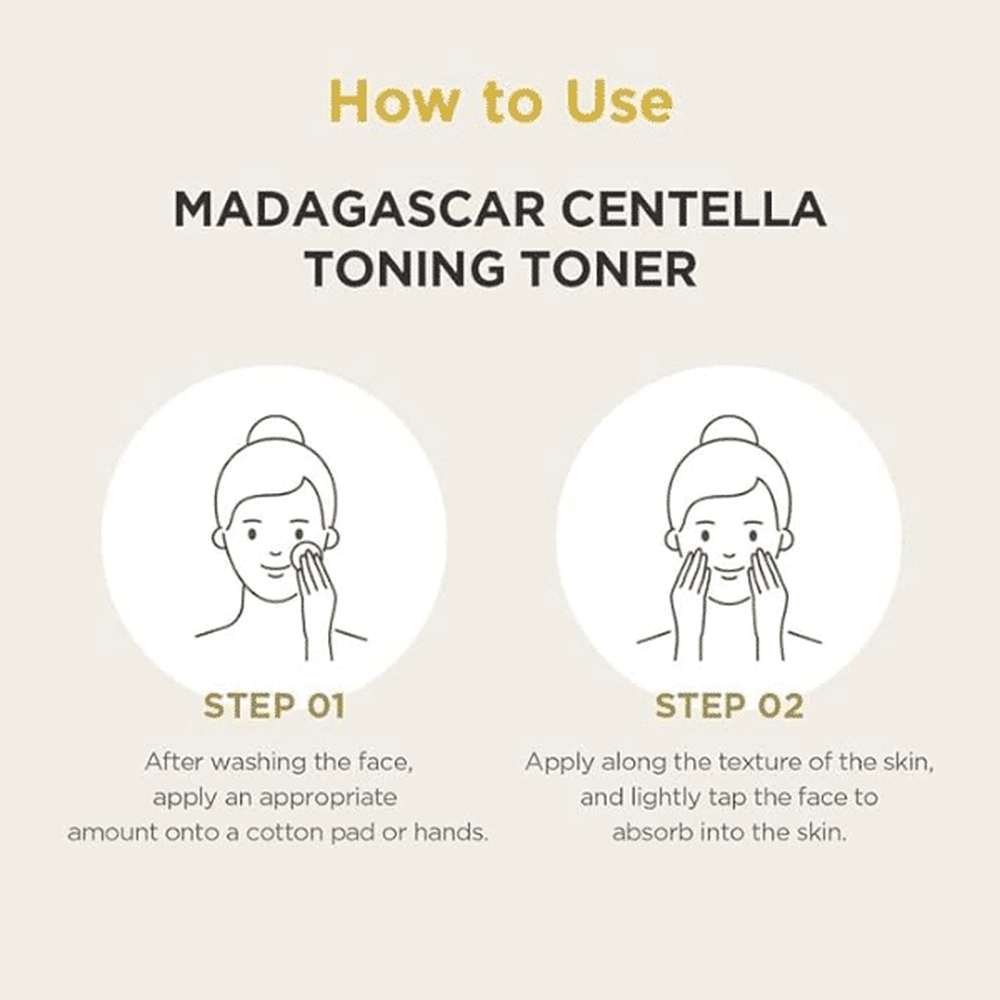 How to Use

MADAGASCAR CENTELLA TONING TONER

STEP 01

After washing the face, apply an appropriate amount onto a cotton pad or hands.

STEP 02

Apply along the texture of the skin, and lightly tap the face to absorb into the skin.